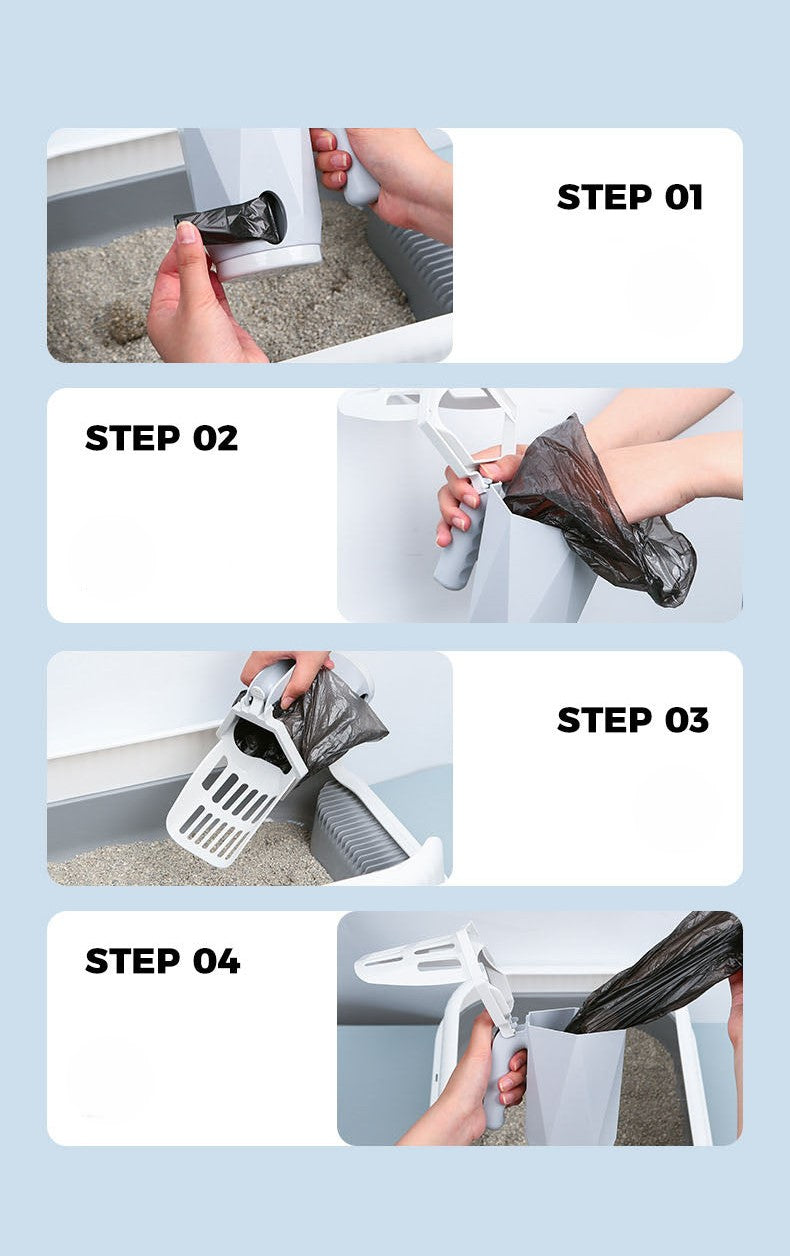 STEP 01

STEP 02

STEP 03

STEP 04